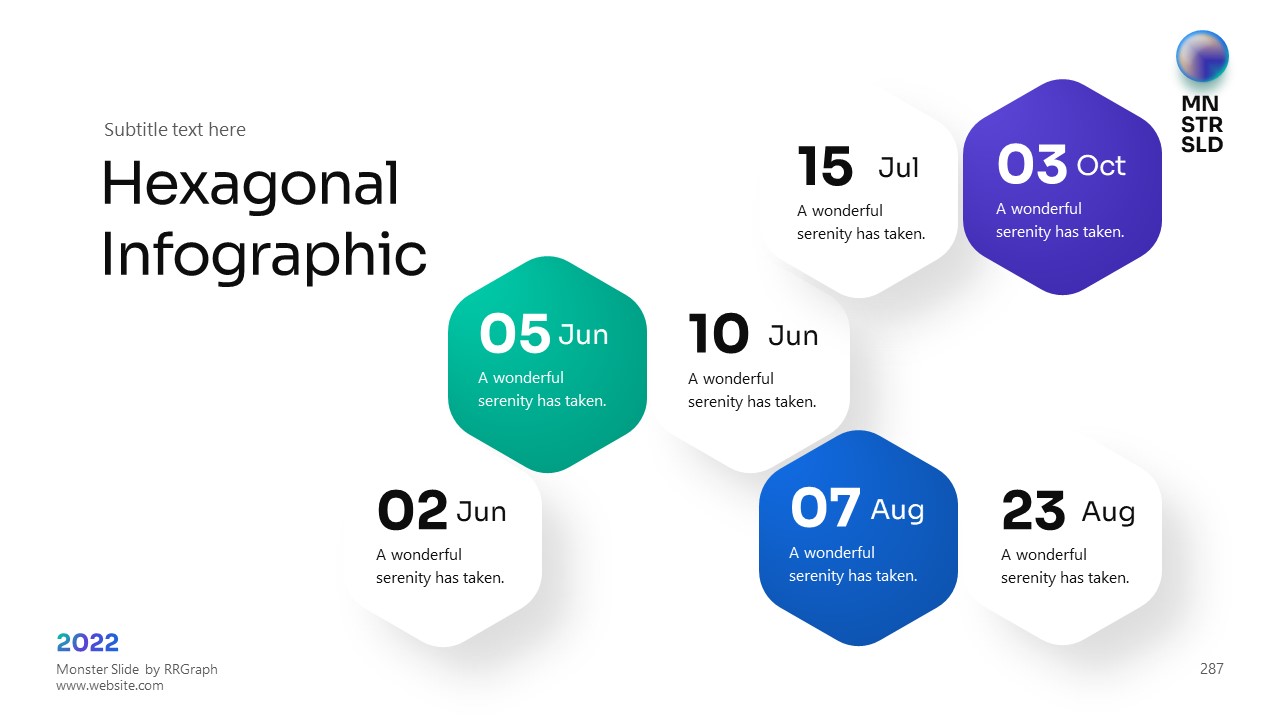 MN
STR
SLD

Subtitle text here

Hexagonal Infographic

15 Jul
A wonderful serenity has taken.

03 Oct
A wonderful serenity has taken.

05 Jun
A wonderful serenity has taken.

10 Jun
A wonderful serenity has taken.

02 Jun
A wonderful serenity has taken.

07 Aug
A wonderful serenity has taken.

23 Aug
A wonderful serenity has taken.

2022
Monster Slide by RRGraph
www.website.com

287